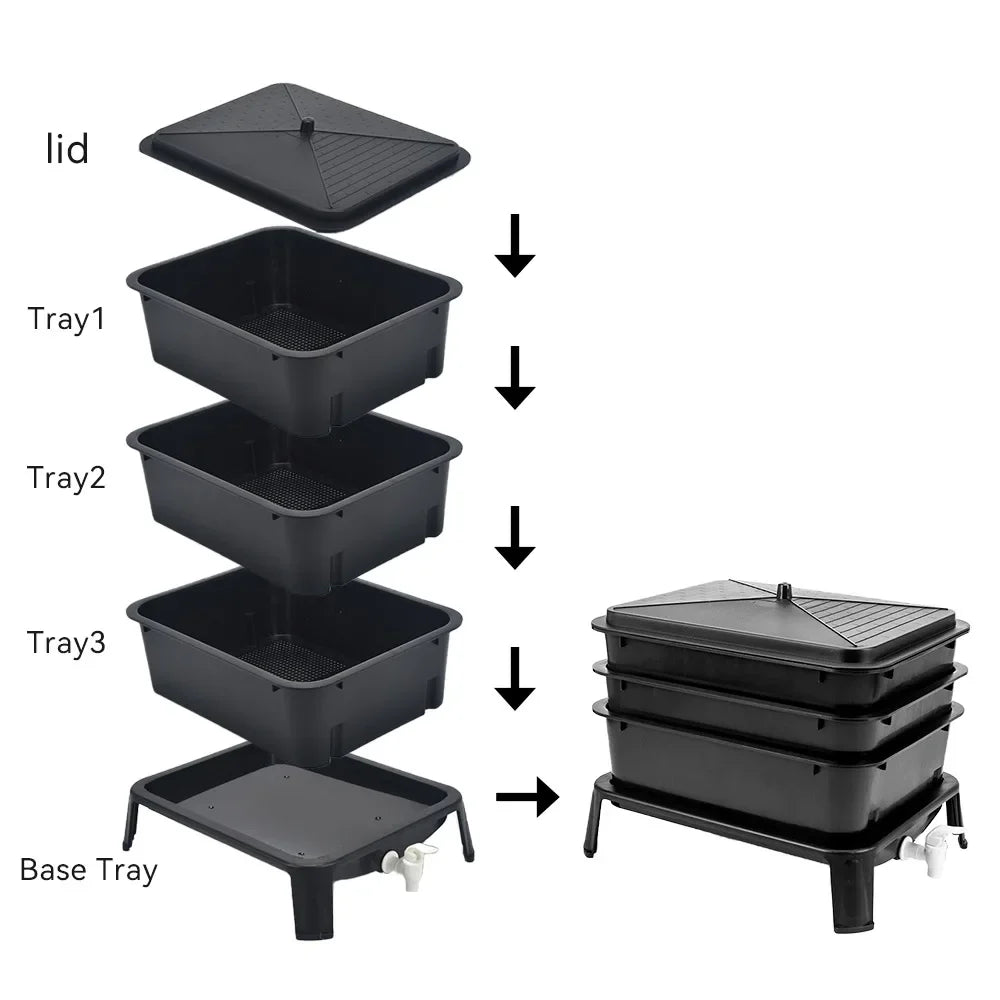 lid

Tray1

Tray2

Tray3

Base Tray