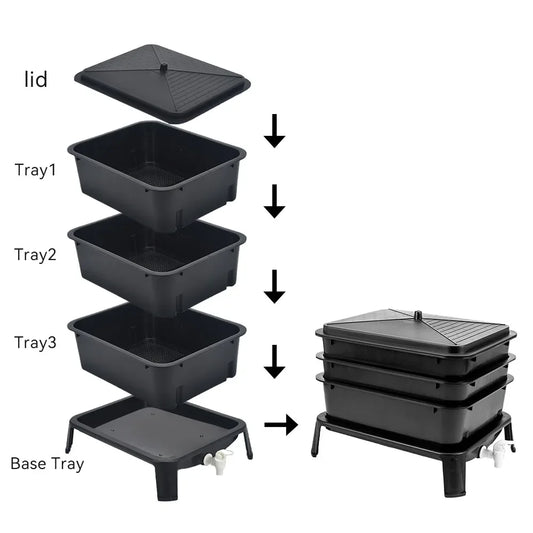 lid

Tray1

Tray2

Tray3

Base Tray