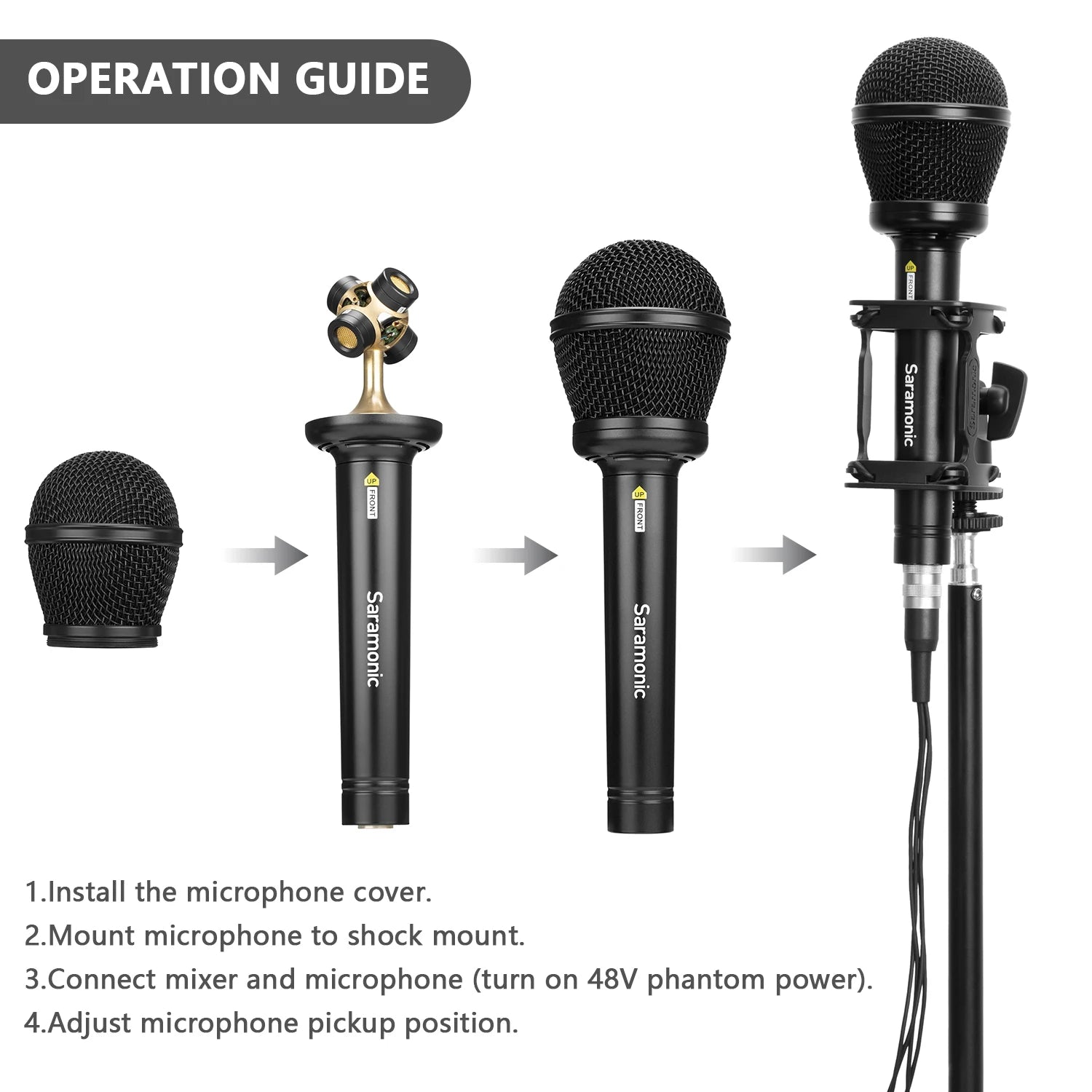 OPERATION GUIDE

UP
FRONT
Saramonic

UP
FRONT
Saramonic

UP
FRONT
Saramonic

1.Install the microphone cover.
2.Mount microphone to shock mount.
3.Connect mixer and microphone (turn on 48V phantom power).
4.Adjust microphone pickup position.