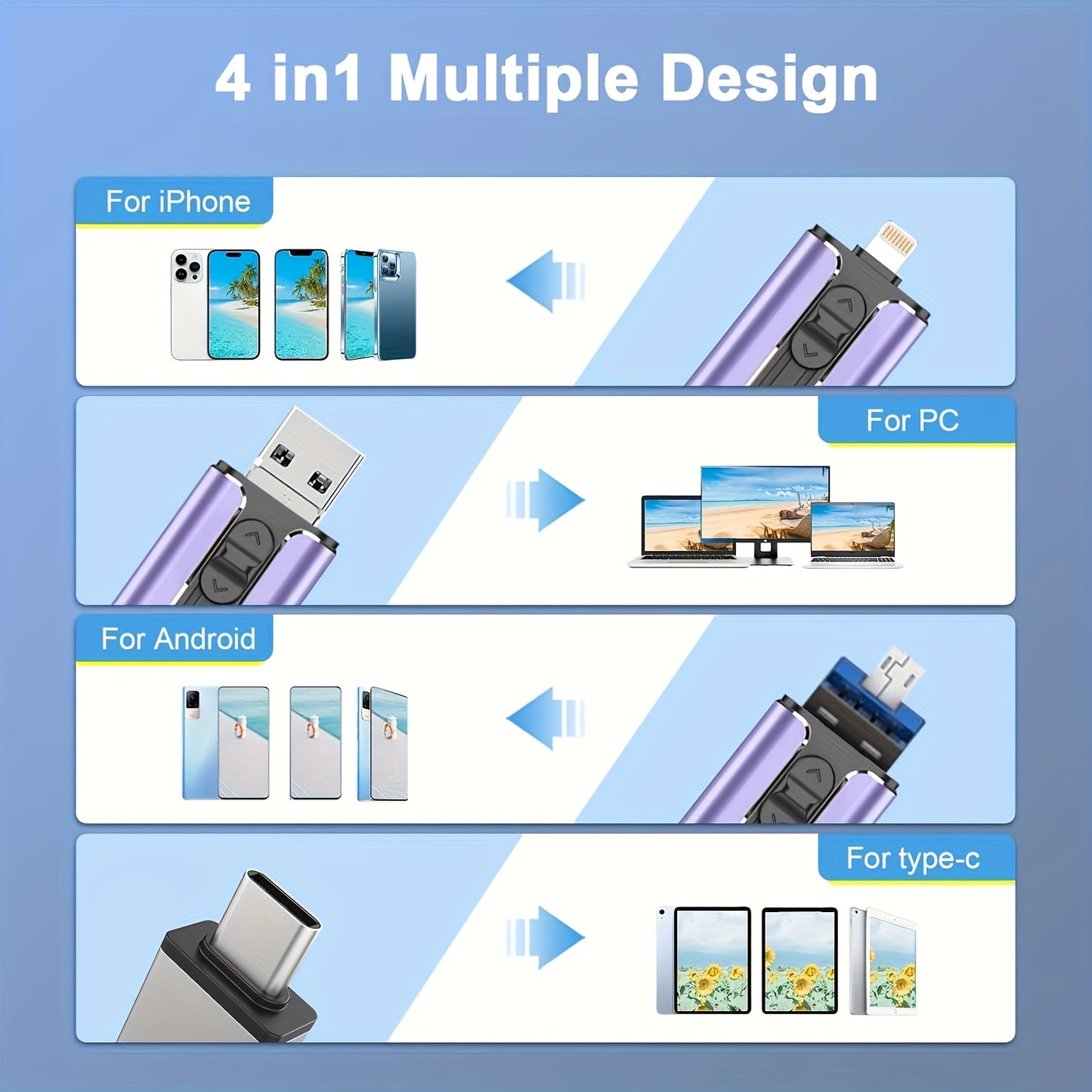 4 in1 Multiple Design

For iPhone

For PC

For Android

For type-c