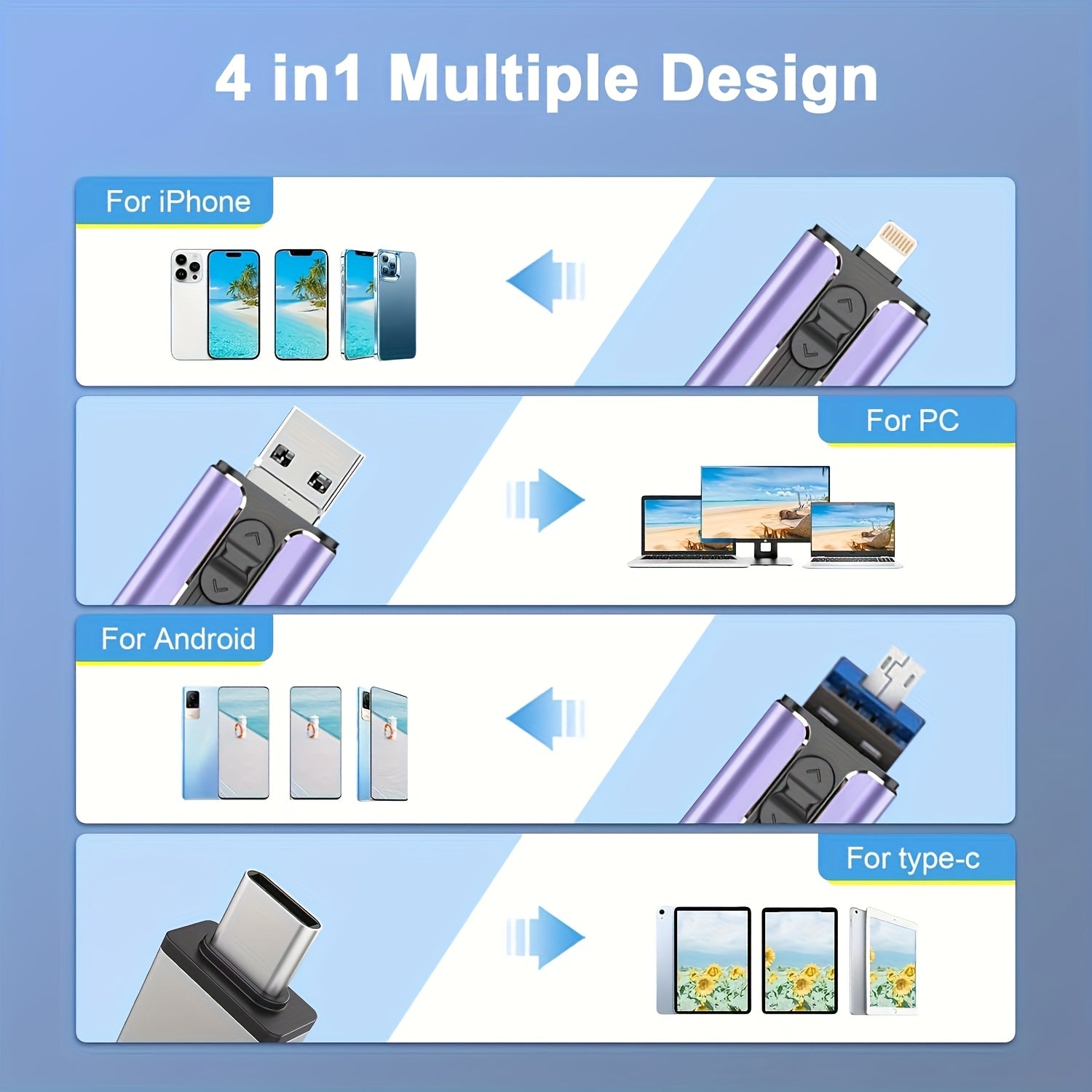 4 in1 Multiple Design

For iPhone

For PC

For Android

For type-c