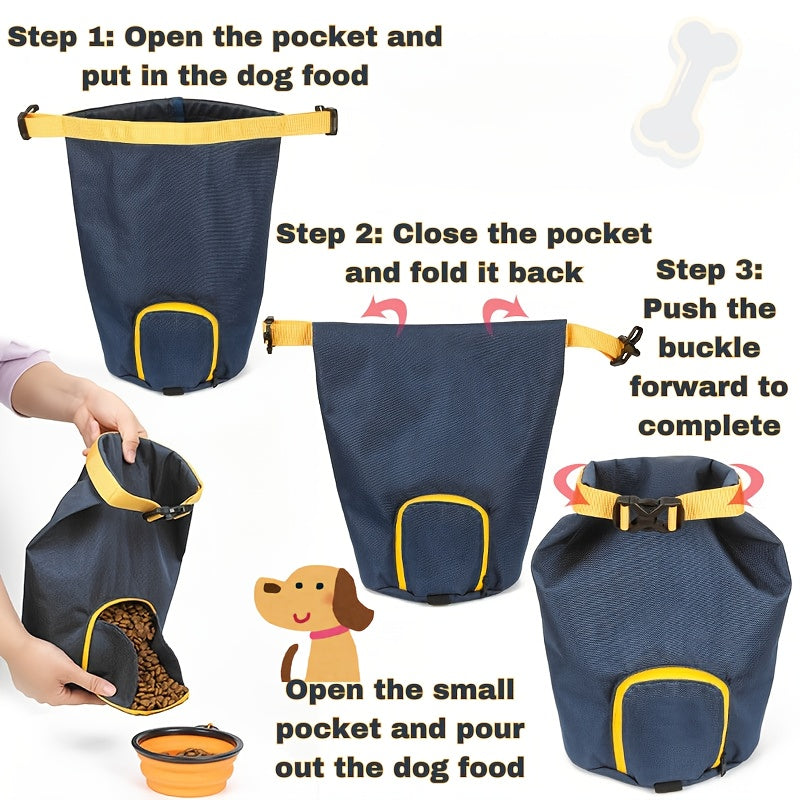 Step 1: Open the pocket and put in the dog food

Step 2: Close the pocket and fold it back

Step 3: Push the buckle forward to complete

Open the small pocket and pour out the dog food